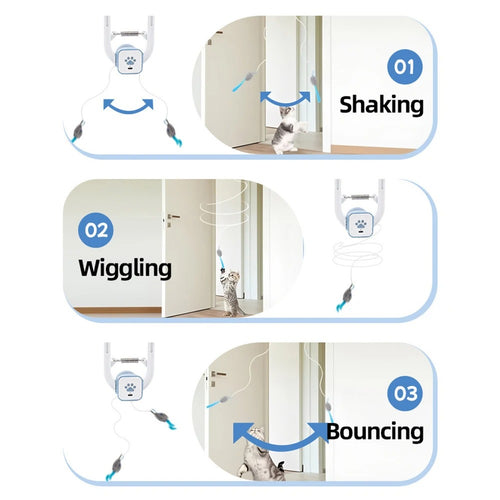 01
Shaking

02
Wiggling

03
Bouncing